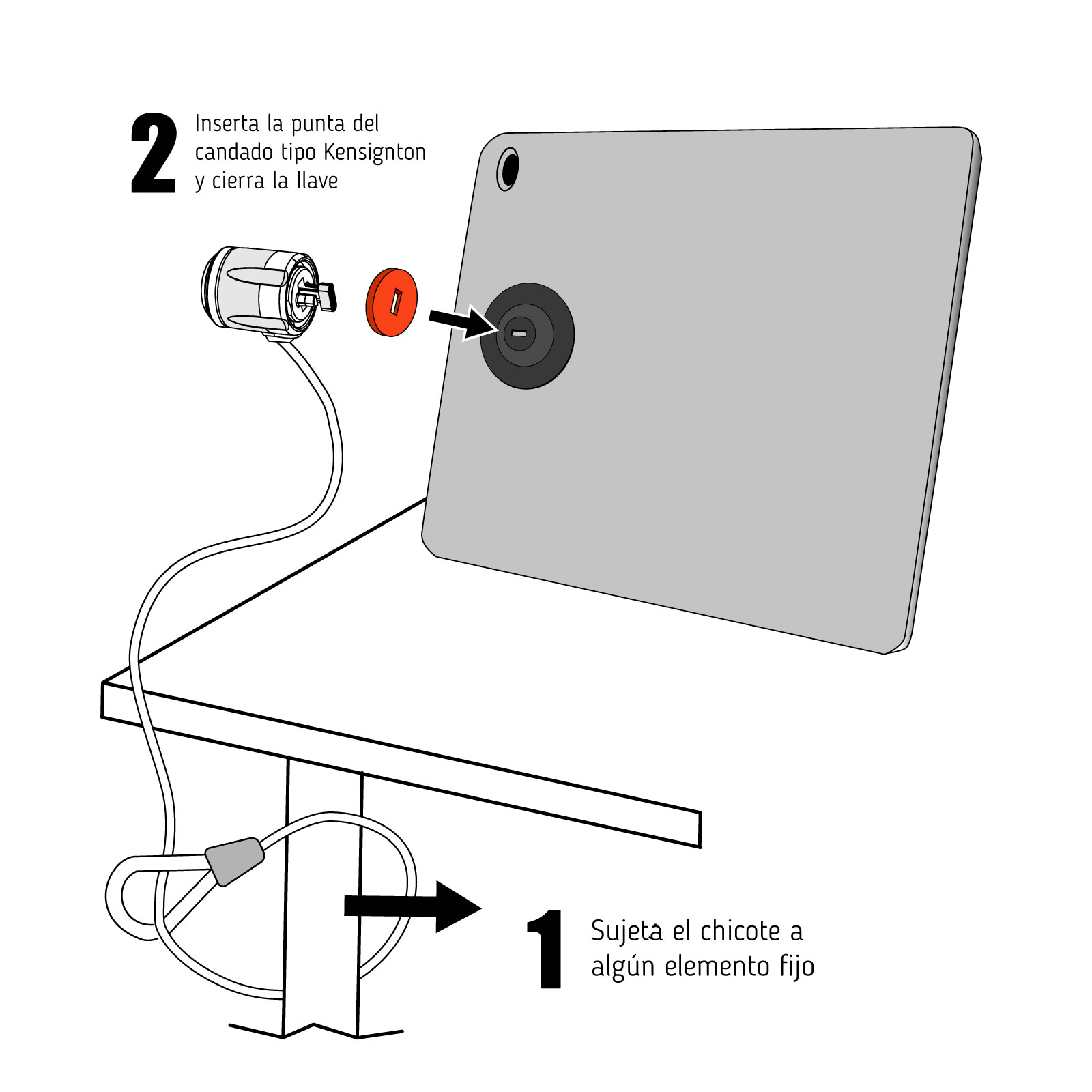 2 Inserta la punta del candado tipo Kensignton y cierra la llave

1 Sujeta el chicote a algún elemento fijo