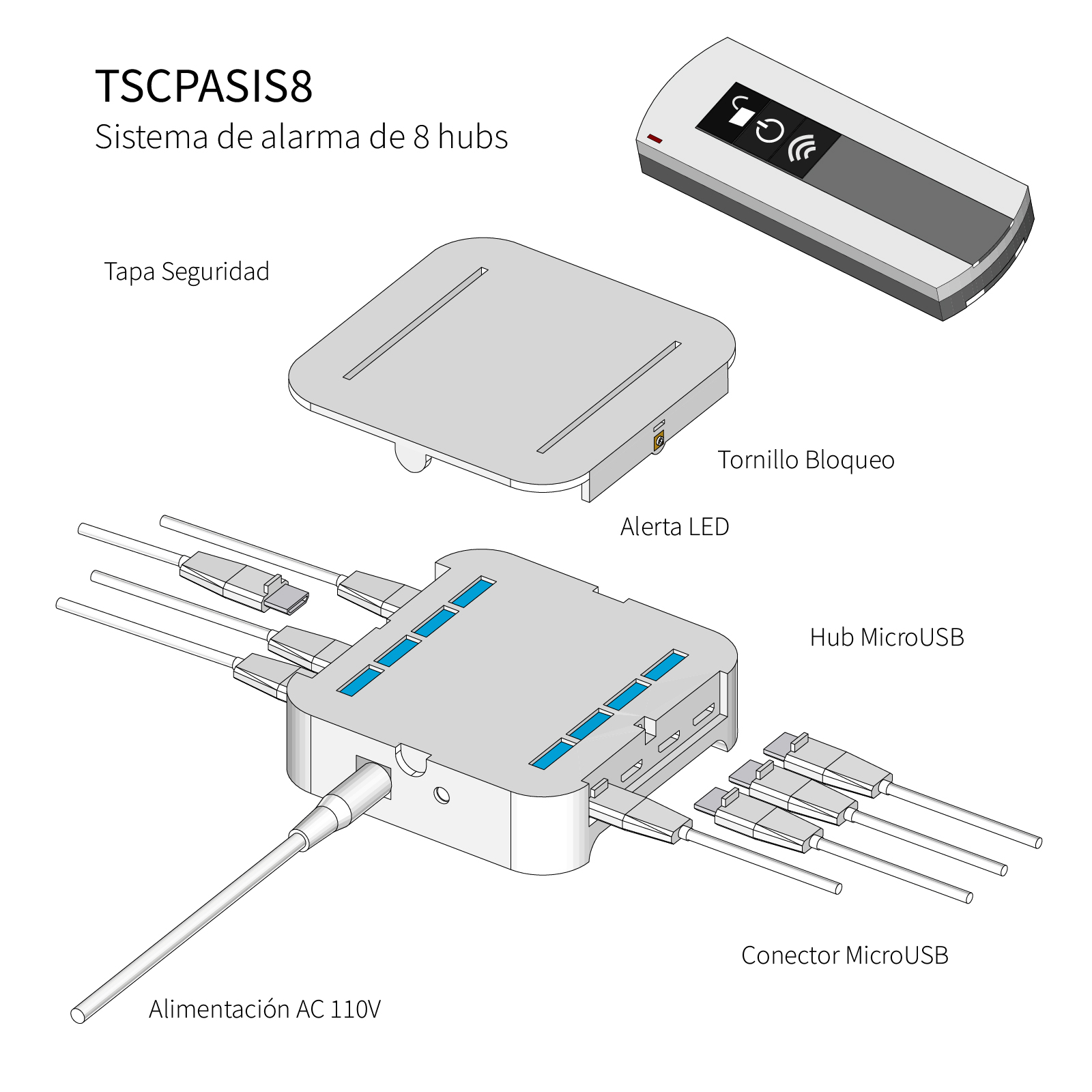 TSCPASIS8
Sistema de alarma de 8 hubs

Tapa Seguridad

Tornillo Bloqueo

Alerta LED

Hub MicroUSB

Conector MicroUSB

Alimentación AC 110V