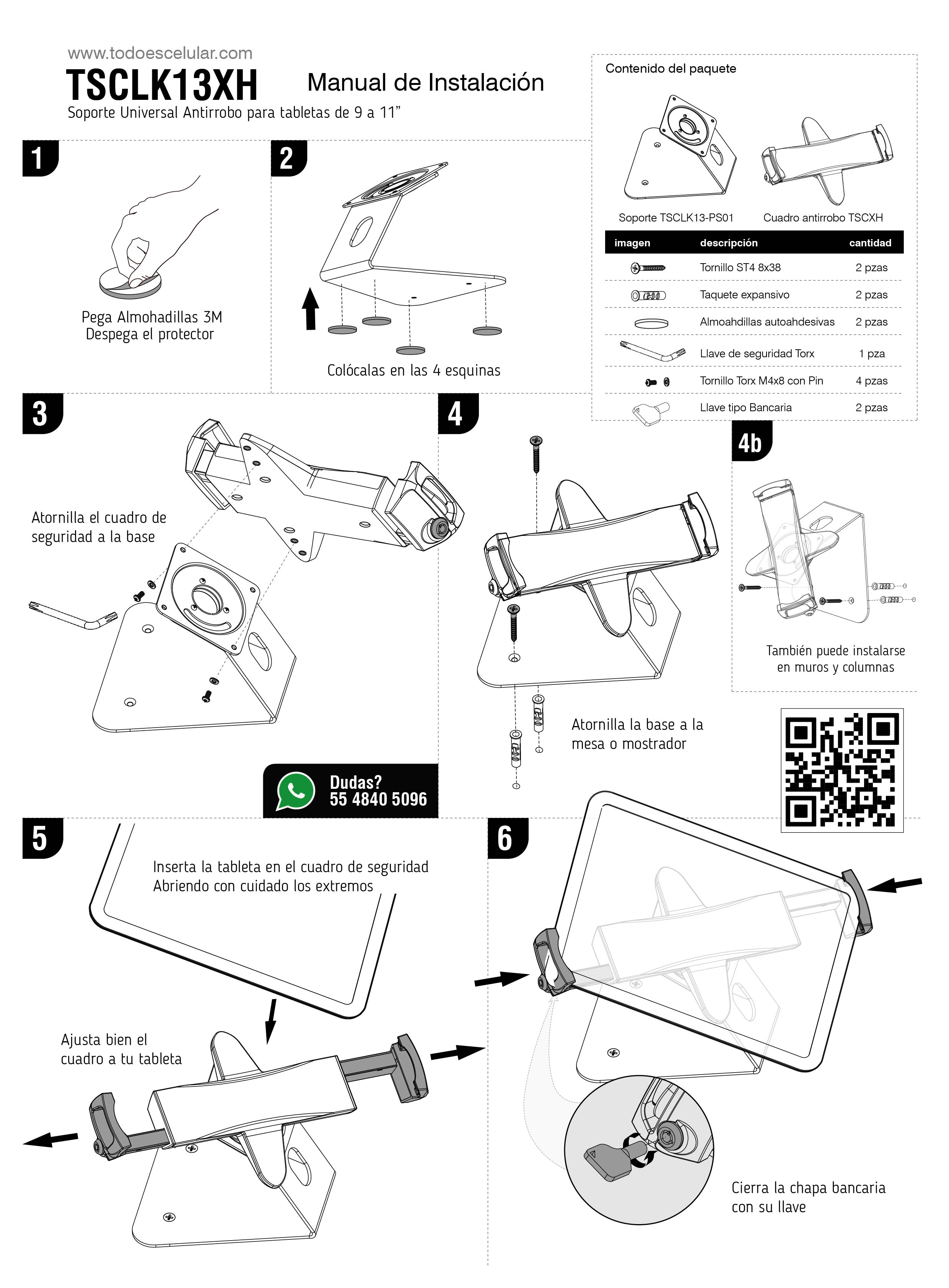 www.todoescelular.com
TSCLK13XH
Manual de Instalación
Soporte Universal Antirrobo para tabletas de 9 a 11”

Contenido del paquete

Soporte TSCLK13-PS01
Cuadro antirrobo TSCXH

| imagen | descripción | cantidad |
|---|---|---|
| | Tornillo ST4 8x38 | 2 pzas |
| | Taquete expansivo | 2 pzas |
| | Almoahdillas autoahdesivas | 2 pzas |
| | Llave de seguridad Torx | 1 pza |
| | Tornillo Torx M4x8 con Pin | 4 pzas |
| | Llave tipo Bancaria | 2 pzas |

1
Pega Almohadillas 3M
Despega el protector

2
Colócalas en las 4 esquinas

3
Atornilla el cuadro de seguridad a la base

4
Atornilla la base a la mesa o mostrador

4b
También puede instalarse en muros y columnas

Dudas?
55 4840 5096

5
Inserta la tableta en el cuadro de seguridad
Abriendo con cuidado los extremos

Ajusta bien el cuadro a tu tableta

6
Cierra la chapa bancaria con su llave