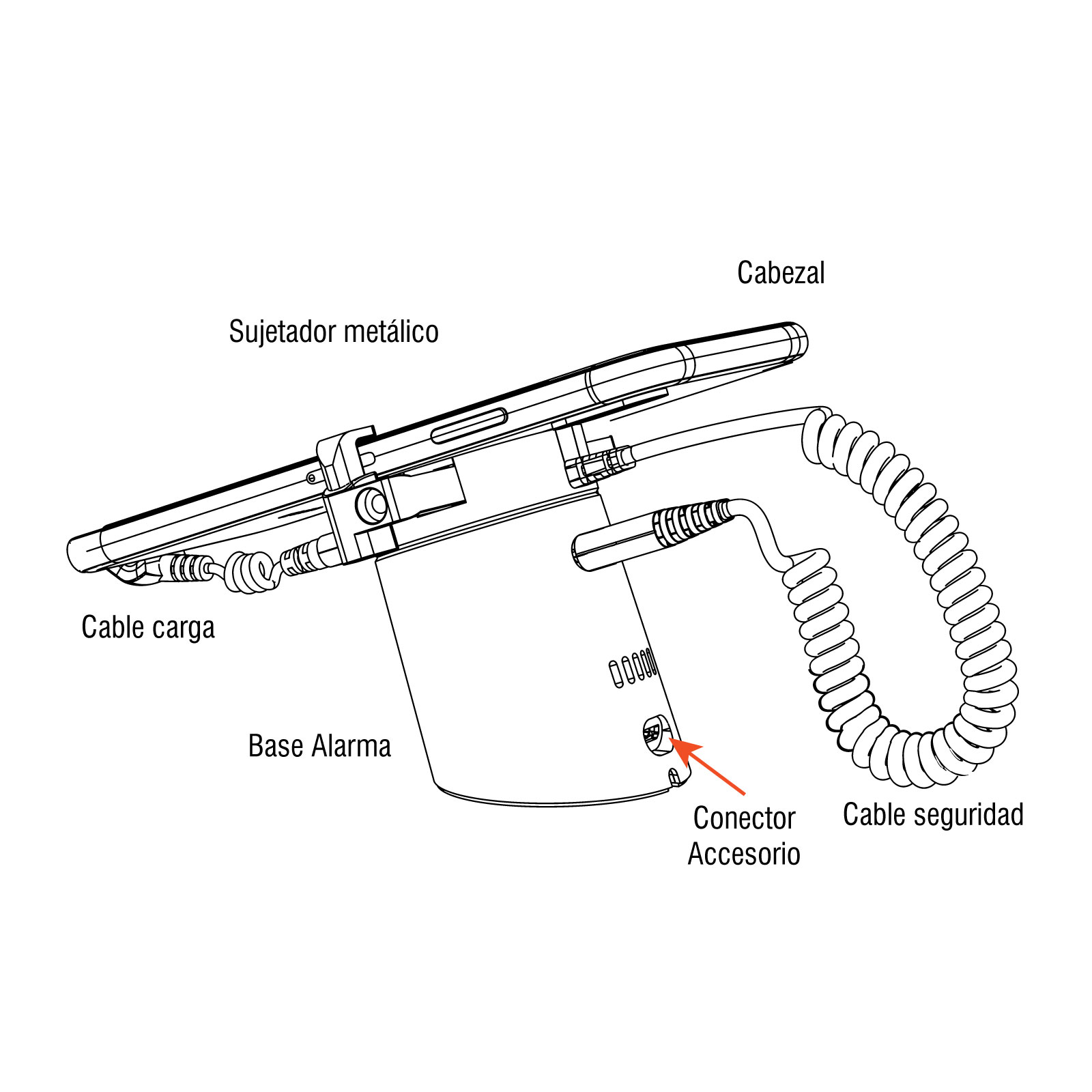 Cabezal

Sujetador metálico

Cable carga

Base Alarma

Conector Accesorio

Cable seguridad